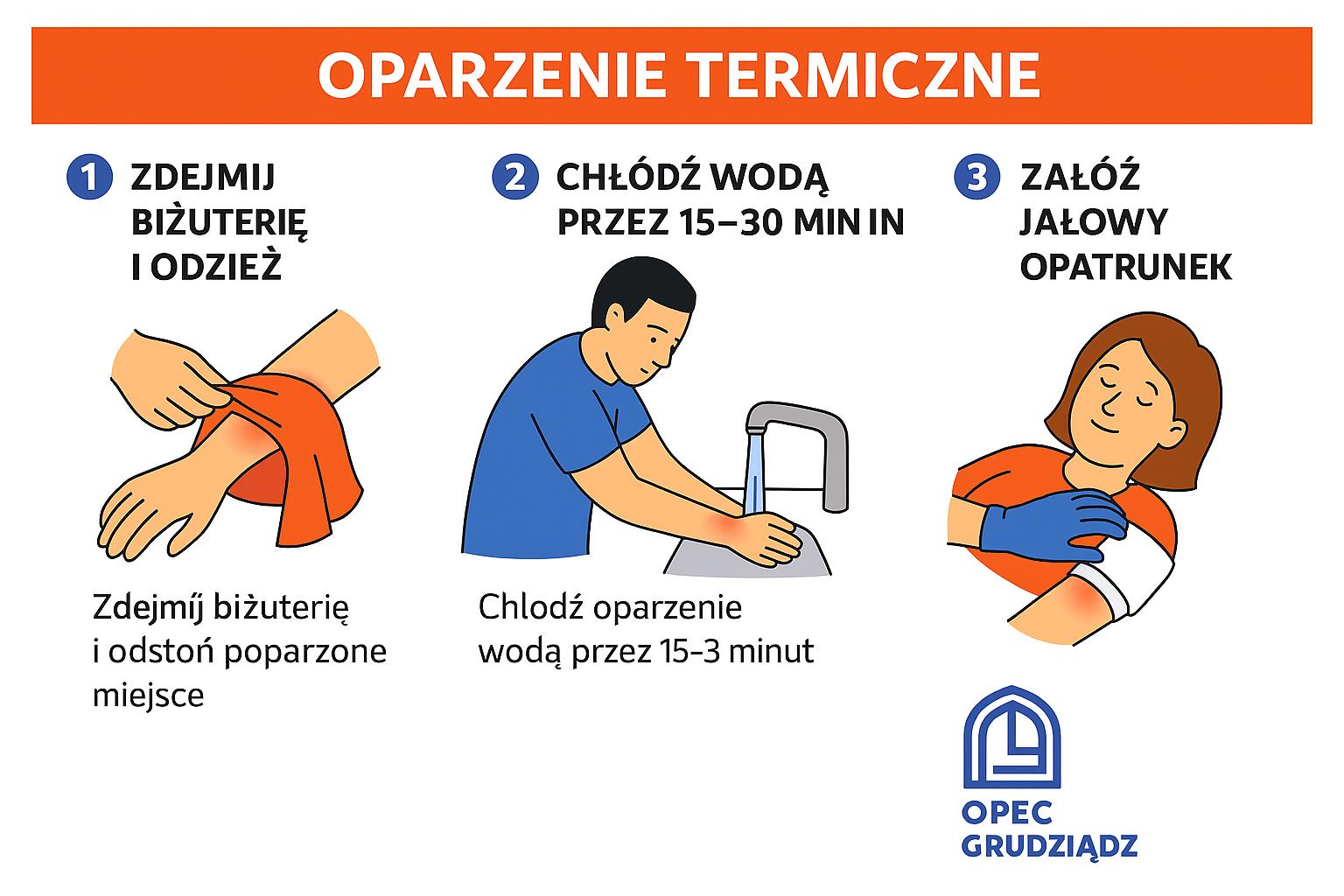 OPARZENIE TERMICZNE

1 ZDEJMIJ BIŻUTERIĘ I ODZIEŻ

Zdejmíj biżuterię i odstoń poparzone miejsce

2 CHŁÓDŹ WODĄ PRZEZ 15–30 MIN IN

Chlodź oparzenie wodą przez 15-3 minut

3 ZAŁÓŹ JAŁOWY OPATRUNEK

OPEC GRUDZIĄDZ